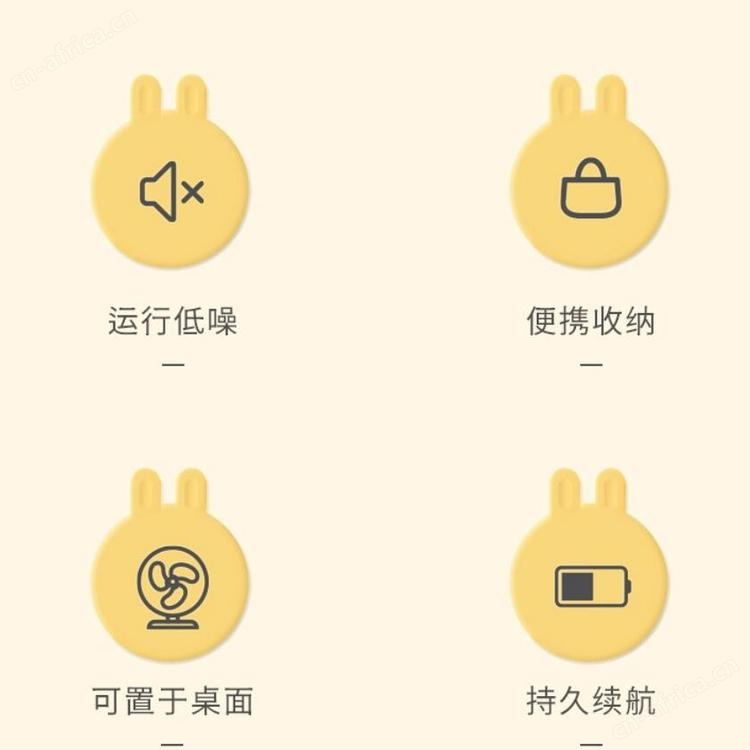 运行低噪
—

便携收纳
—

可置于桌面
—

持久续航
—

cn-africa.cn