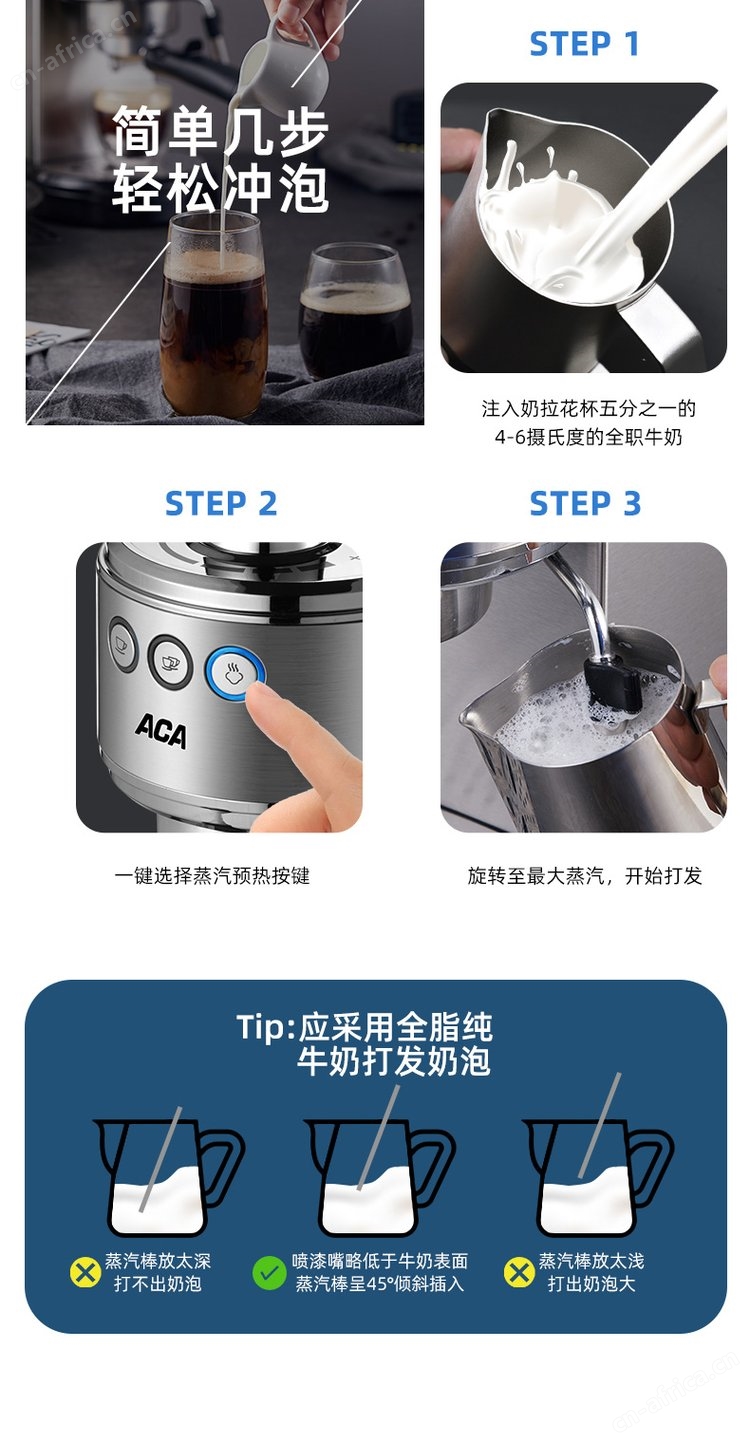 cn-africa.cn

简单几步
轻松冲泡

STEP 1

注入奶拉花杯五分之一的
4-6摄氏度的全职牛奶

STEP 2

ACA

一键选择蒸汽预热按键

STEP 3

旋转至最大蒸汽，开始打发

Tip:应采用全脂纯
牛奶打发奶泡

蒸汽棒放太深
打不出奶泡

喷漆嘴略低于牛奶表面
蒸汽棒呈45°倾斜插入

蒸汽棒放太浅
打出奶泡大

cn-africa.cn