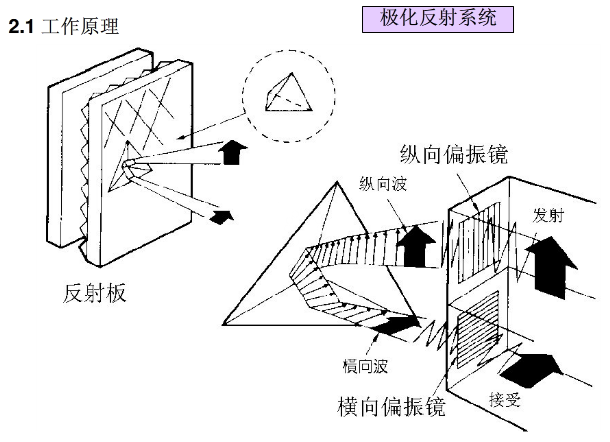 2.1 工作原理

极化反射系统

反射板

纵向偏振镜

纵向波

发射

横向波

横向偏振镜

接受